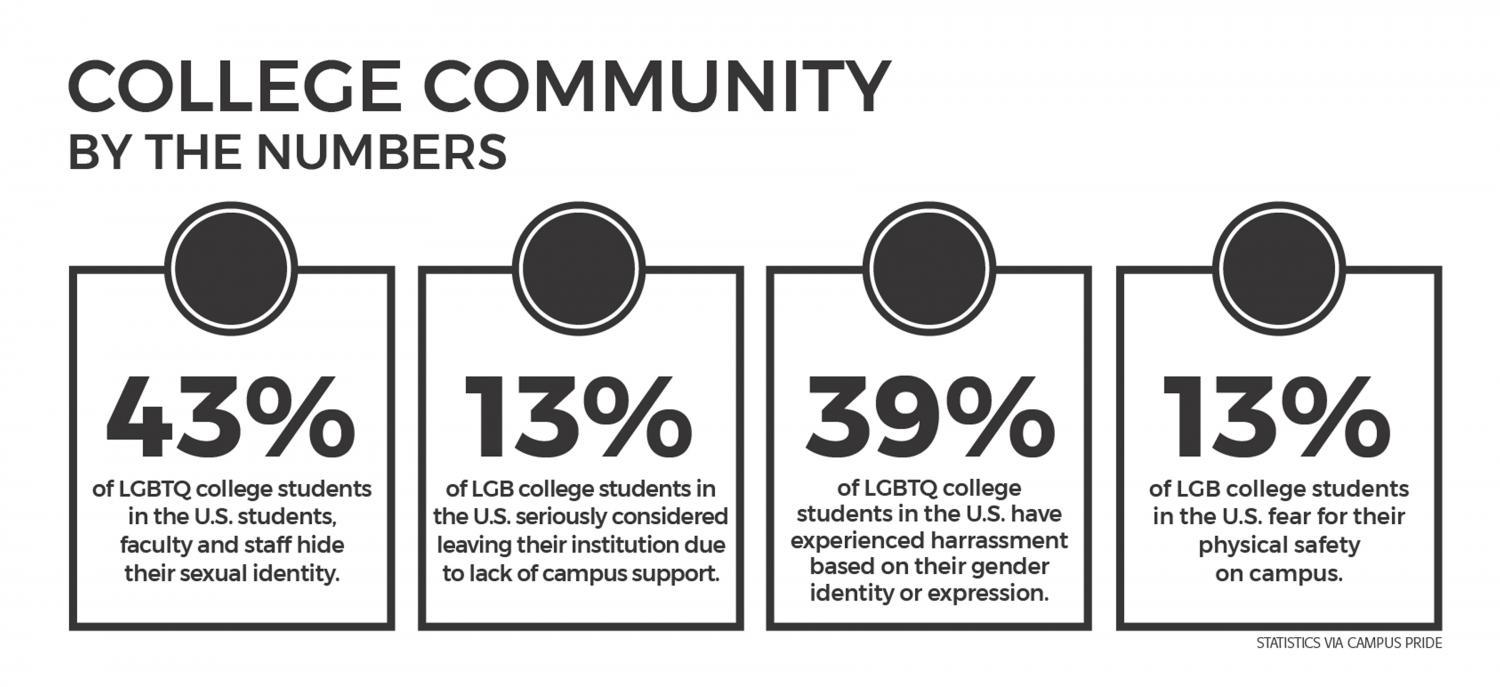 COLLEGE COMMUNITY
BY THE NUMBERS

43%
of LGBTQ college students in the U.S. students, faculty and staff hide their sexual identity.

13%
of LGB college students in the U.S. seriously considered leaving their institution due to lack of campus support.

39%
of LGBTQ college students in the U.S. have experienced harrassment based on their gender identity or expression.

13%
of LGB college students in the U.S. fear for their physical safety on campus.

STATISTICS VIA CAMPUS PRIDE